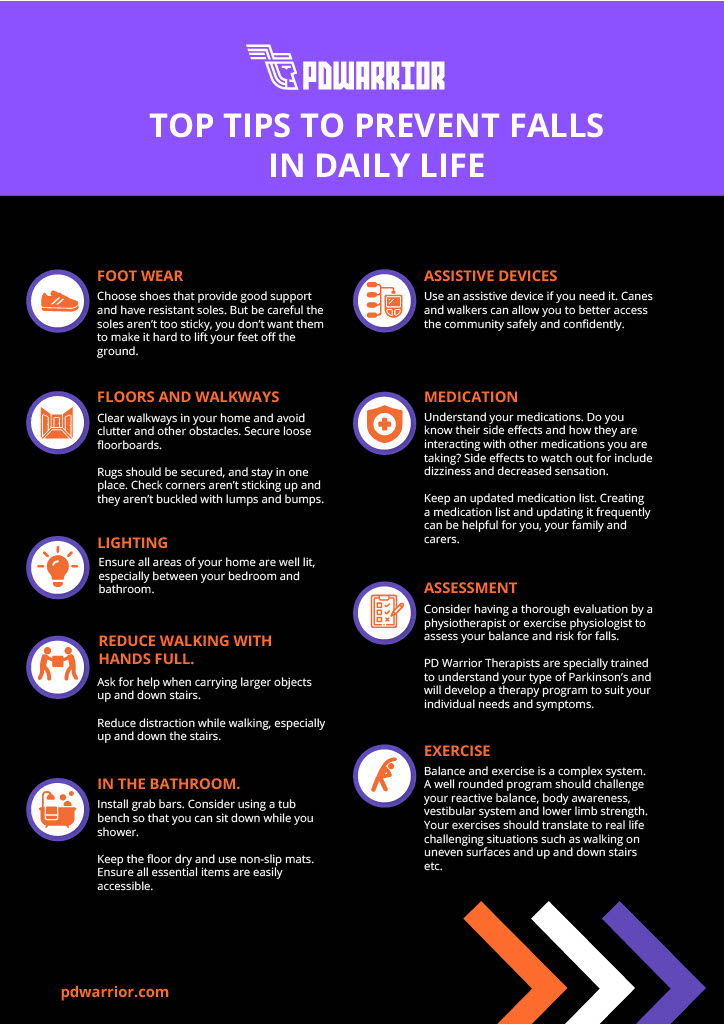 PDWARRIOR

TOP TIPS TO PREVENT FALLS IN DAILY LIFE

FOOT WEAR
Choose shoes that provide good support and have resistant soles. But be careful the soles aren't too sticky, you don't want them to make it hard to lift your feet off the ground.

FLOORS AND WALKWAYS
Clear walkways in your home and avoid clutter and other obstacles. Secure loose floorboards.

Rugs should be secured, and stay in one place. Check corners aren't sticking up and they aren't buckled with lumps and bumps.

LIGHTING
Ensure all areas of your home are well lit, especially between your bedroom and bathroom.

REDUCE WALKING WITH HANDS FULL.
Ask for help when carrying larger objects up and down stairs.

Reduce distraction while walking, especially up and down the stairs.

IN THE BATHROOM.
Install grab bars. Consider using a tub bench so that you can sit down while you shower.

Keep the floor dry and use non-slip mats. Ensure all essential items are easily accessible.

ASSISTIVE DEVICES
Use an assistive device if you need it. Canes and walkers can allow you to better access the community safely and confidently.

MEDICATION
Understand your medications. Do you know their side effects and how they are interacting with other medications you are taking? Side effects to watch out for include dizziness and decreased sensation.

Keep an updated medication list. Creating a medication list and updating it frequently can be helpful for you, your family and carers.

ASSESSMENT
Consider having a thorough evaluation by a physiotherapist or exercise physiologist to assess your balance and risk for falls.

PD Warrior Therapists are specially trained to understand your type of Parkinson's and will develop a therapy program to suit your individual needs and symptoms.

EXERCISE
Balance and exercise is a complex system. A well rounded program should challenge your reactive balance, body awareness, vestibular system and lower limb strength. Your exercises should translate to real life challenging situations such as walking on uneven surfaces and up and down stairs etc.

pdwarrior.com